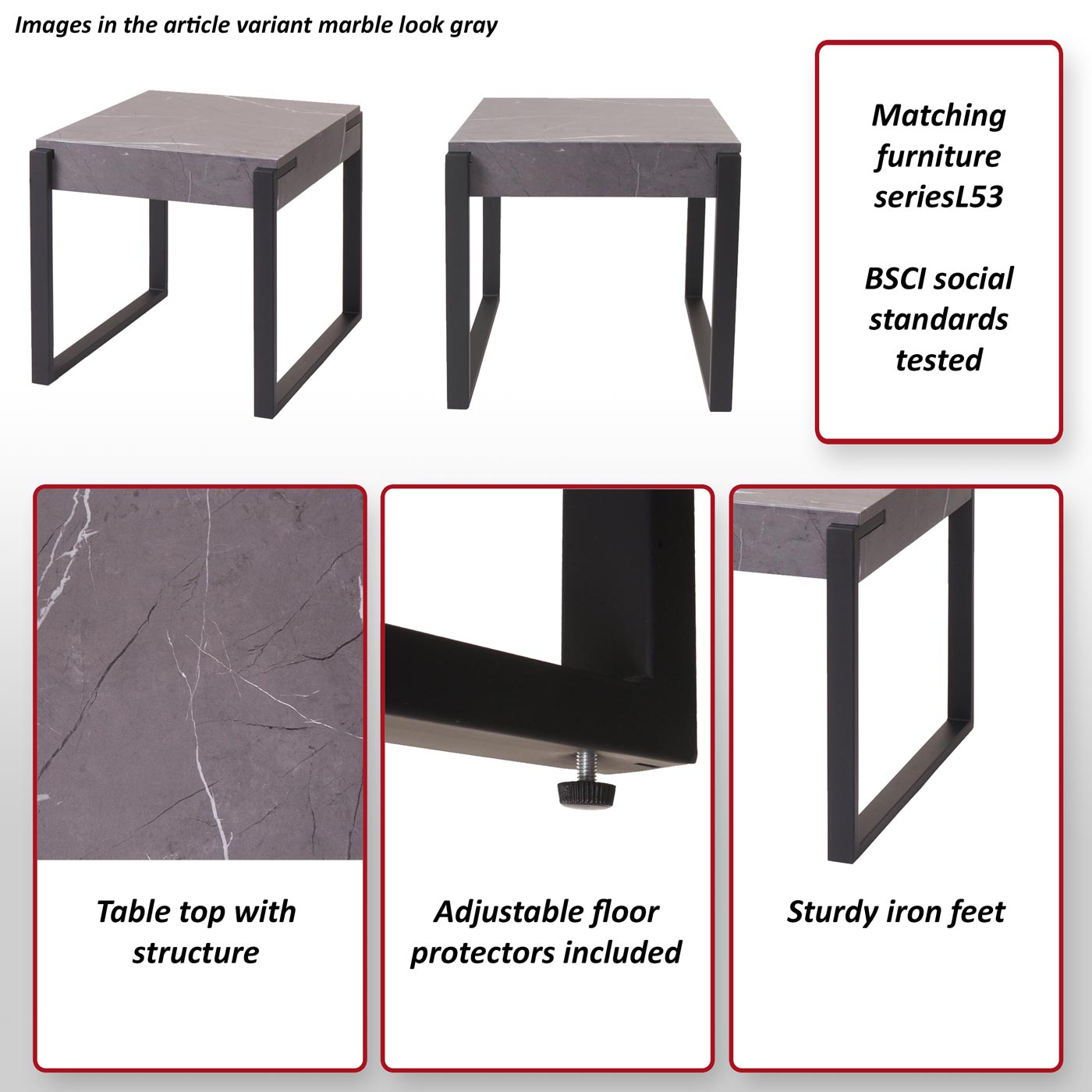 Images in the article variant marble look gray

Matching furniture seriesL53

BSCI social standards tested

Table top with structure

Adjustable floor protectors included

Sturdy iron feet