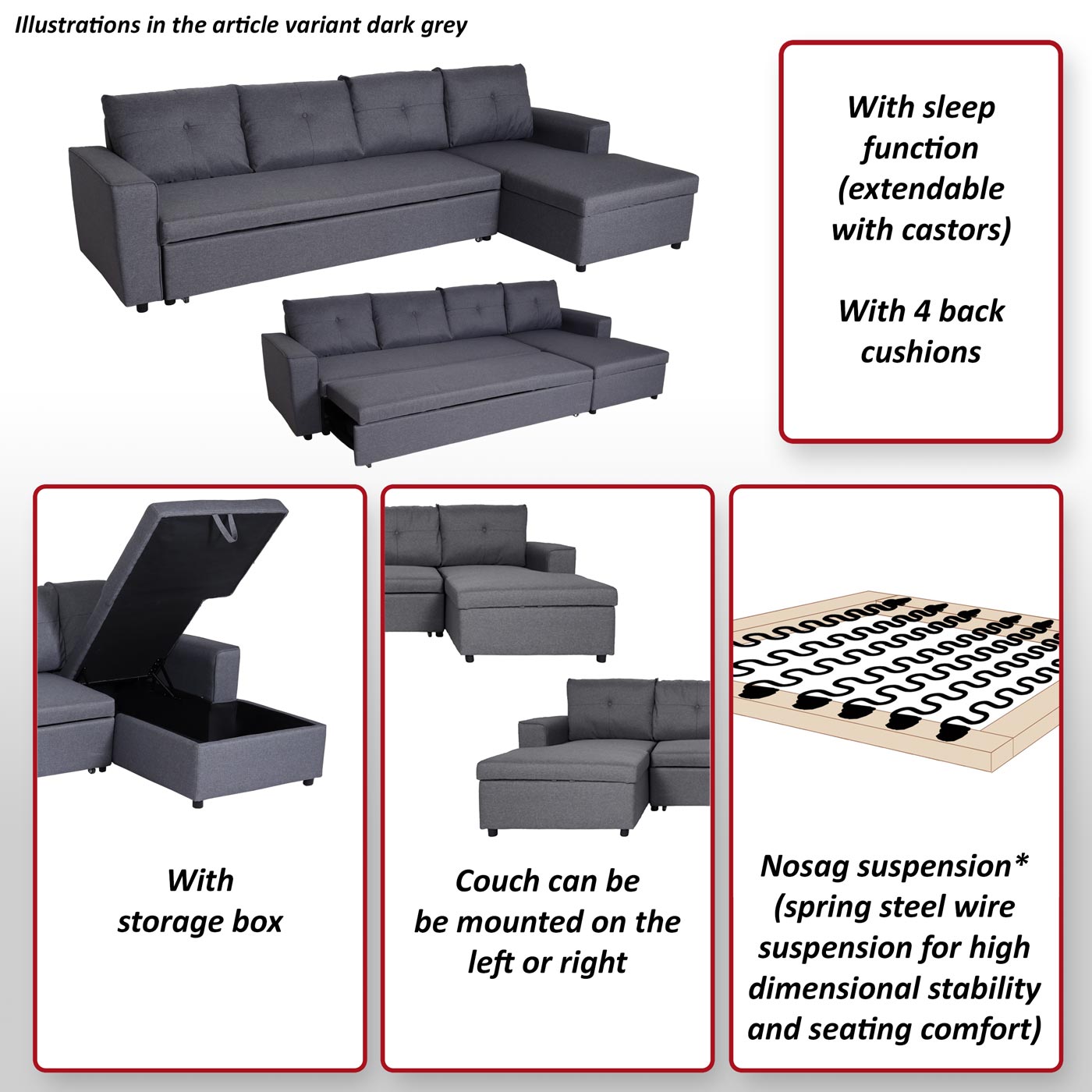 Illustrations in the article variant dark grey

With sleep function (extendable with castors)

With 4 back cushions

With storage box

Couch can be be mounted on the left or right

Nosag suspension* (spring steel wire suspension for high dimensional stability and seating comfort)